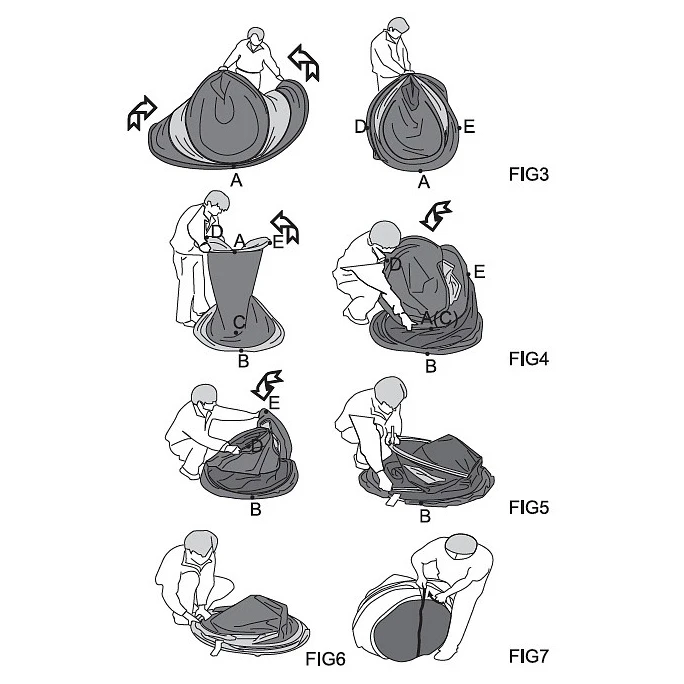 A

D E

A

FIG3

D A E

C

B

D

E

A(C)

B

FIG4

E

D

B

B

FIG5

FIG6

FIG7