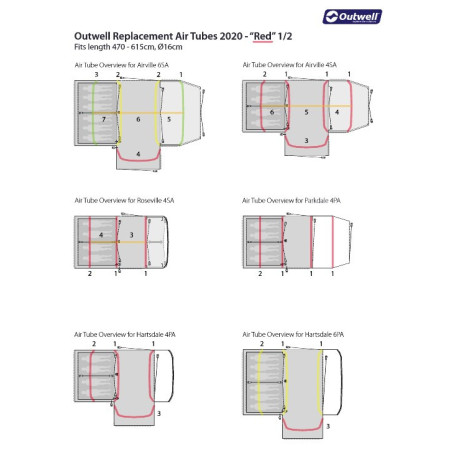 Outwell

Outwell Replacement Air Tubes 2020 - "Red" 1/2
Fits length 470 - 615cm, Ø16cm

Air Tube Overview for Airville 6SA

3 2 2 1

7 6 5

4

Air Tube Overview for Airville 4SA

2 1 1 1

6 5 4

3

Air Tube Overview for Roseville 4SA

4 3

2 1 1

Air Tube Overview for Parkdale 4PA

2 1 1 1

Air Tube Overview for Hartsdale 4PA

2 1 1

3

Air Tube Overview for Hartsdale 6PA

2 1 1

3