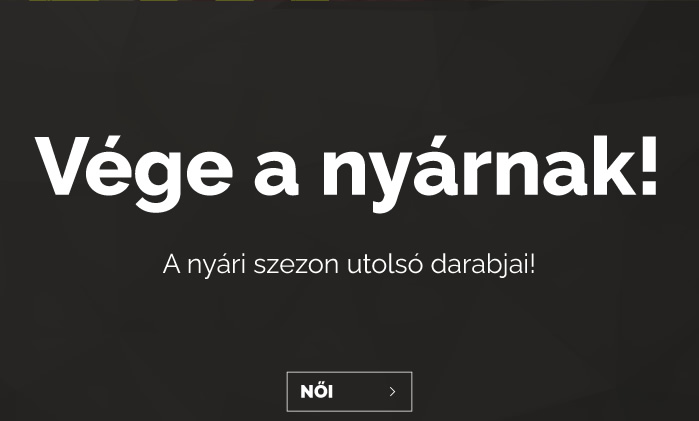 Vége a nyárnak!

A nyári szezon utolsó darabjai!

NŐI >